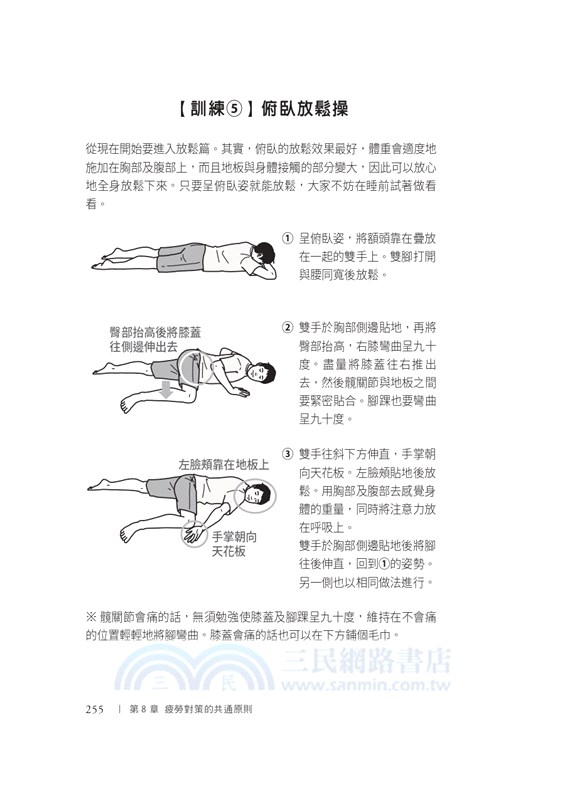 【訓練⑤】俯臥放鬆操

從現在開始要進入放鬆篇。其實，俯臥的放鬆效果最好，體重會適度地施加在胸部及腹部上，而且地板與身體接觸的部分變大，因此可以放心地全身放鬆下來。只要呈俯臥姿就能放鬆，大家不妨在睡前試著做看看。

① 呈俯臥姿，將額頭靠在疊放在一起的雙手上。雙腳打開與腰同寬後放鬆。

臀部抬高後將膝蓋往側邊伸出去

② 雙手於胸部側邊貼地，再將臀部抬高，右膝彎曲呈九十度。盡量將膝蓋往右推出去，然後髖關節與地板之間要緊密貼合。腳踝也要彎曲呈九十度。

左臉頰靠在地板上

手掌朝向天花板

③ 雙手往斜下方伸直，手掌朝向天花板。左臉頰貼地後放鬆。用胸部及腹部去感覺身體的重量，同時將注意力放在呼吸上。
雙手於胸部側邊貼地後將腳往後伸直，回到①的姿勢。另一側也以相同做法進行。

※ 髖關節會痛的話，無須勉強使膝蓋及腳踝呈九十度，維持在不會痛的位置輕輕地將腳彎曲。膝蓋會痛的話也可以在下方鋪個毛巾。

三民網路書店
www.sanmin.com.tw

255 ｜ 第 8 章 疲勞對策的共通原則