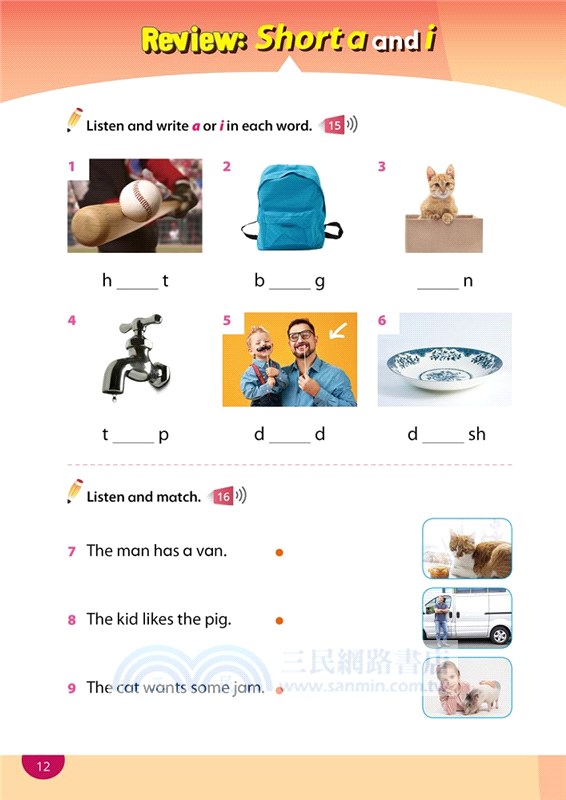 Review: Short a and i

Listen and write a or i in each word. 15

1 h _____ t
2 b _____ g
3 _____ n
4 t _____ p
5 d _____ d
6 d _____ sh

Listen and match. 16

7 The man has a van.
8 The kid likes the pig.
9 The cat wants some jam.

三民網路書店
www.sanmin.com.tw

12