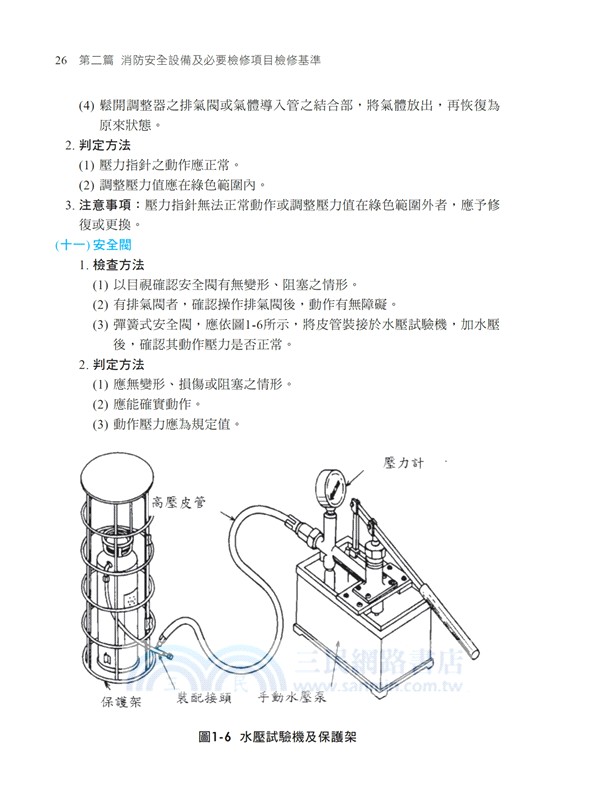 26 第二篇 消防安全設備及必要檢修項目檢修基準

(4) 鬆開調整器之排氣閥或氣體導入管之結合部，將氣體放出，再恢復為原來狀態。

2. 判定方法

(1) 壓力指針之動作應正常。

(2) 調整壓力值應在綠色範圍內。

3. 注意事項：壓力指針無法正常動作或調整壓力值在綠色範圍外者，應予修復或更換。

(十一) 安全閥

1. 檢查方法

(1) 以目視確認安全閥有無變形、阻塞之情形。

(2) 有排氣閥者，確認操作排氣閥後，動作有無障礙。

(3) 彈簧式安全閥，應依圖1-6所示，將皮管裝接於水壓試驗機，加水壓後，確認其動作壓力是否正常。

2. 判定方法

(1) 應無變形、損傷或阻塞之情形。

(2) 應能確實動作。

(3) 動作壓力應為規定值。

壓力計

高壓皮管

保護架

裝配接頭

手動水壓泵

三民網路書店
www.sanmin.com.tw

圖1-6 水壓試驗機及保護架