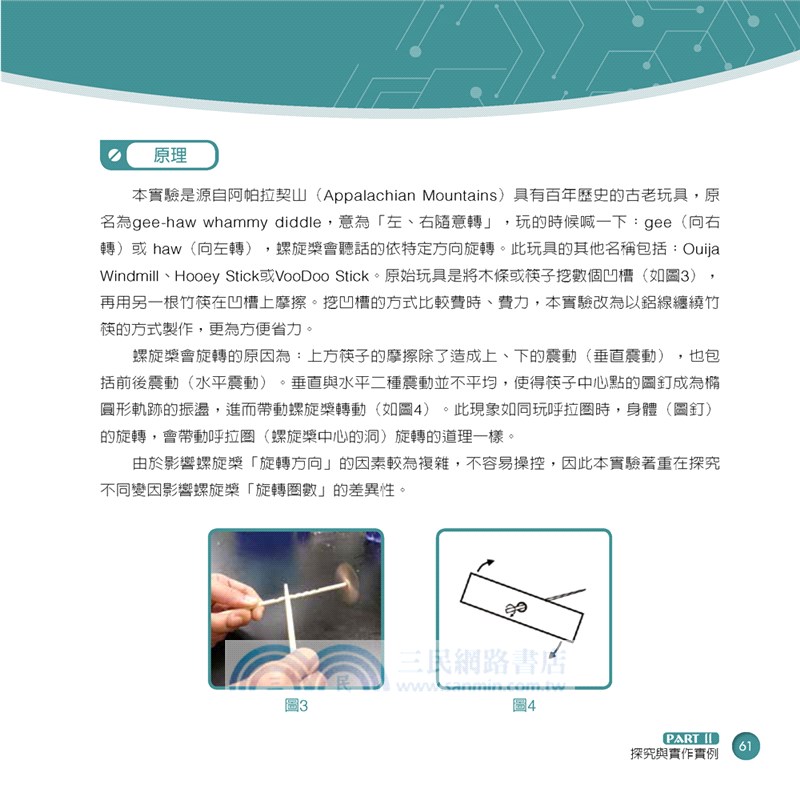 原理

本實驗是源自阿帕拉契山（Appalachian Mountains）具有百年歷史的古老玩具，原名為gee-haw whammy diddle，意為「左、右隨意轉」，玩的時候喊一下：gee（向右轉）或 haw（向左轉），螺旋槳會聽話的依特定方向旋轉。此玩具的其他名稱包括：Ouija Windmill、Hooey Stick或VooDoo Stick。原始玩具是將木條或筷子挖數個凹槽（如圖3），再用另一根竹筷在凹槽上摩擦。挖凹槽的方式比較費時、費力，本實驗改為以鋁線纏繞竹筷的方式製作，更為方便省力。

螺旋槳會旋轉的原因為：上方筷子的摩擦除了造成上、下的震動（垂直震動），也包括前後震動（水平震動）。垂直與水平二種震動並不平均，使得筷子中心點的圖釘成為橢圓形軌跡的振盪，進而帶動螺旋槳轉動（如圖4）。此現象如同玩呼拉圈時，身體（圖釘）的旋轉，會帶動呼拉圈（螺旋槳中心的洞）旋轉的道理一樣。

由於影響螺旋槳「旋轉方向」的因素較為複雜，不容易操控，因此本實驗著重在探究不同變因影響螺旋槳「旋轉圈數」的差異性。

三民網路書店
www.sanmin.com.tw

圖3

圖4

PART II
探究與實作實例
61