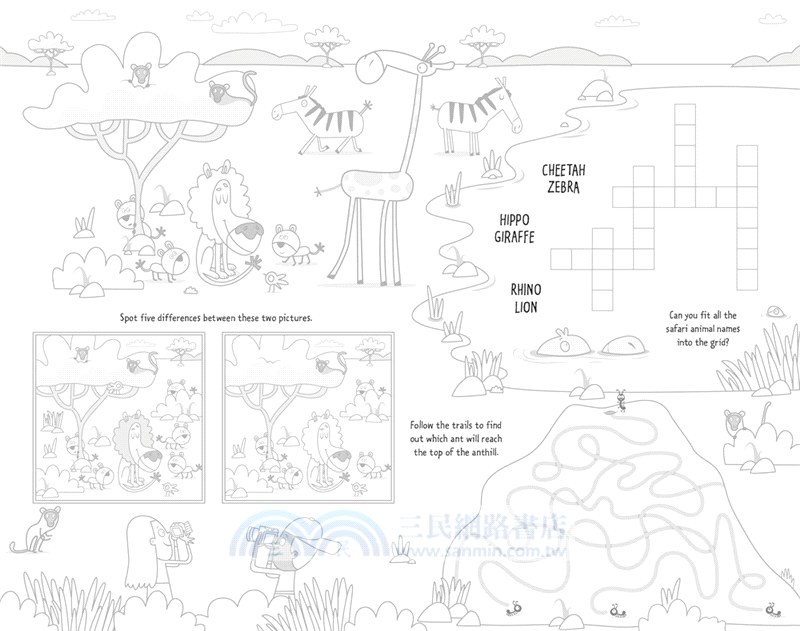 CHEETAH
ZEBRA

HIPPO
GIRAFFE

RHINO
LION

Can you fit all the safari animal names into the grid?

Spot five differences between these two pictures.

Follow the trails to find out which ant will reach the top of the anthill.

三民網路書店
www.sanmin.com.tw