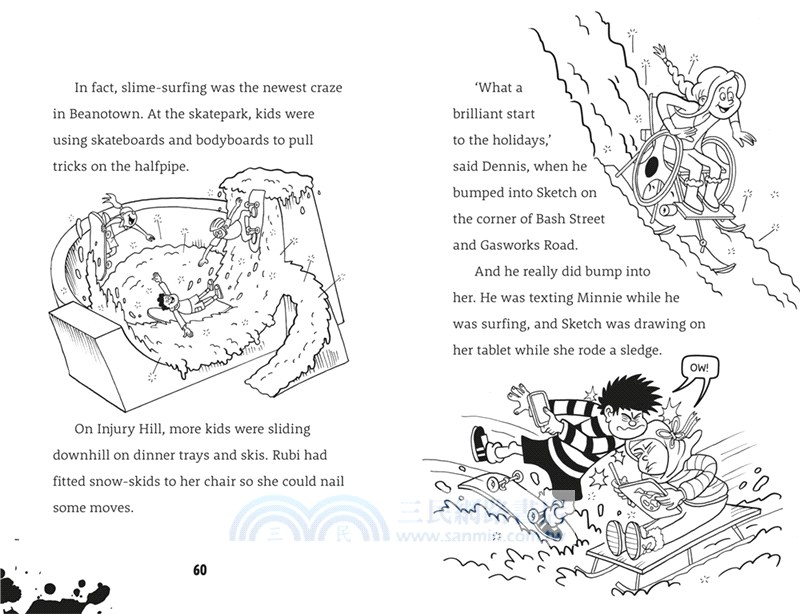 In fact, slime-surfing was the newest craze in Beanotown. At the skatepark, kids were using skateboards and bodyboards to pull tricks on the halfpipe.

On Injury Hill, more kids were sliding downhill on dinner trays and skis. Rubi had fitted snow-skids to her chair so she could nail some moves.

60

'What a brilliant start to the holidays,' said Dennis, when he bumped into Sketch on the corner of Bash Street and Gasworks Road.

And he really did bump into her. He was texting Minnie while he was surfing, and Sketch was drawing on her tablet while she rode a sledge.

OW!

三民網路書店
www.sanmin.com.tw